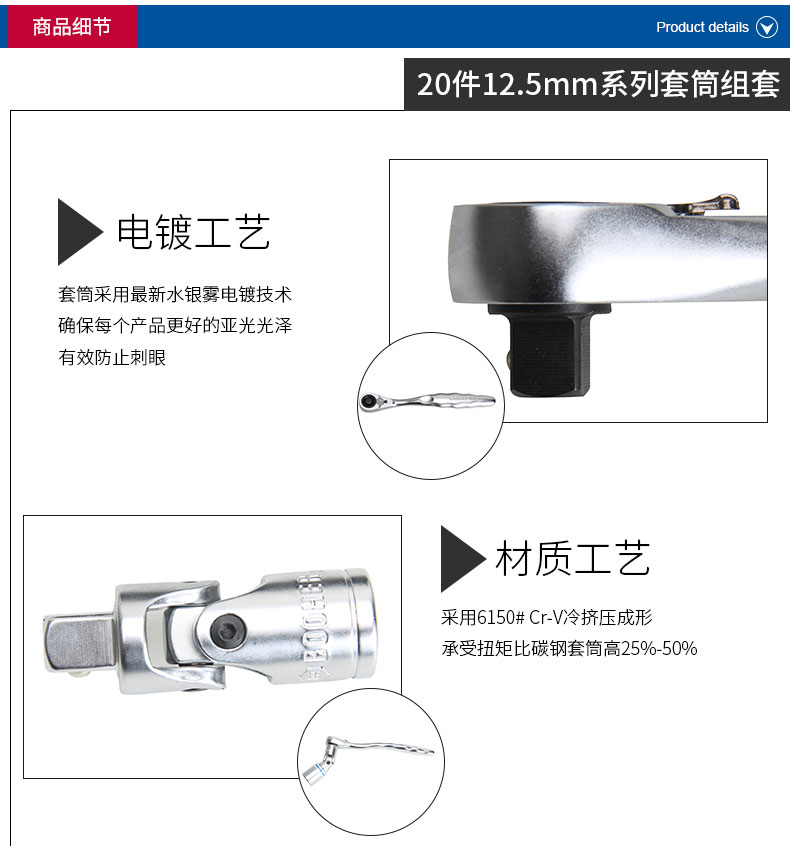 商品细节

Product details

20件12.5mm系列套筒组套

电镀工艺

套筒采用最新水银雾电镀技术
确保每个产品更好的亚光光泽
有效防止刺眼

材质工艺

采用6150# Cr-V冷挤压成形
承受扭矩比碳钢套筒高25%-50%

BOOHER