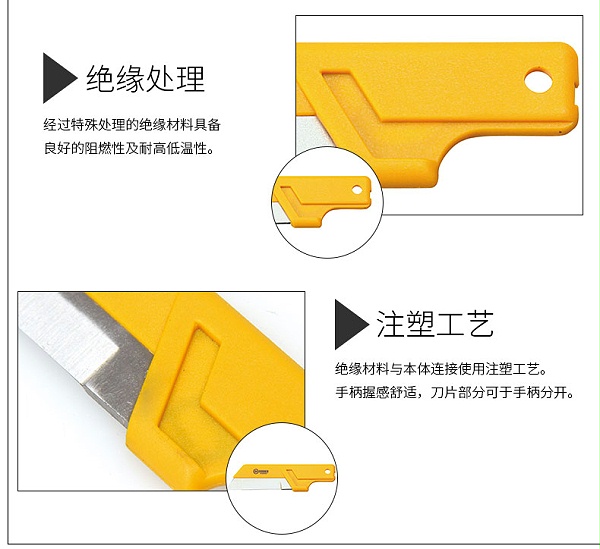 绝缘处理

经过特殊处理的绝缘材料具备良好的阻燃性及耐高低温性。

注塑工艺

绝缘材料与本体连接使用注塑工艺。
手柄握感舒适，刀片部分可于手柄分开。