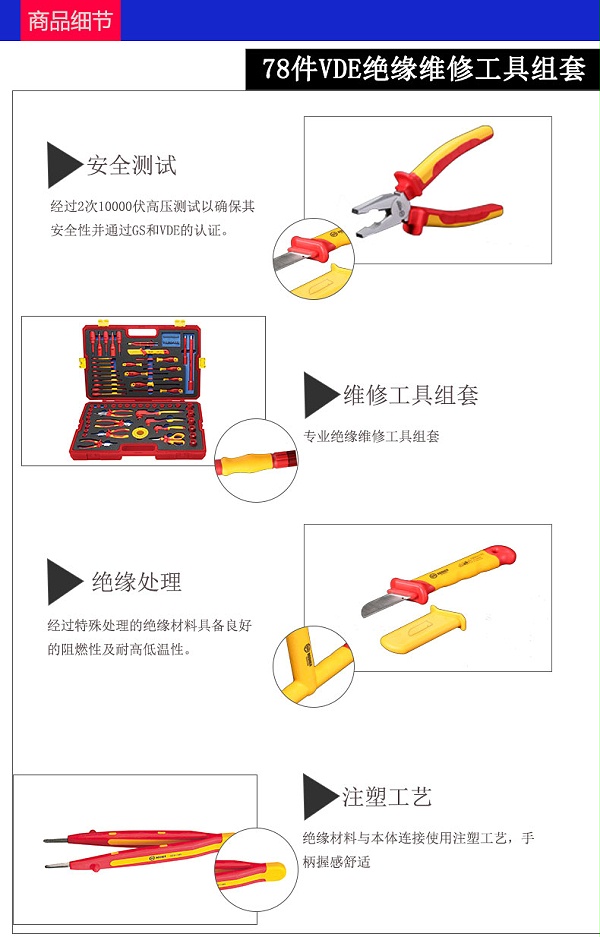 商品细节

78件VDE绝缘维修工具组套

安全测试

经过2次10000伏高压测试以确保其安全性并通过GS和VDE的认证。

维修工具组套

专业绝缘维修工具组套

绝缘处理

经过特殊处理的绝缘材料具备良好的阻燃性及耐高低温性。

注塑工艺

绝缘材料与本体连接使用注塑工艺，手柄握感舒适