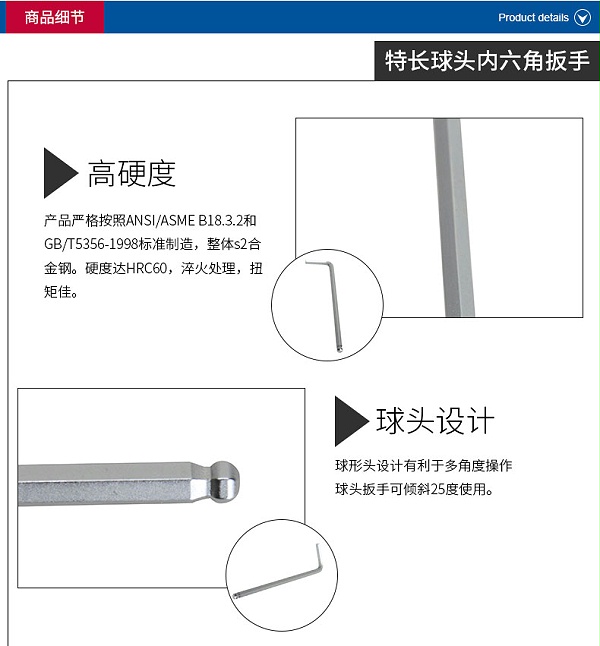 商品细节

Product details

特长球头内六角扳手

高硬度

产品严格按照ANSI/ASME B18.3.2和GB/T5356-1998标准制造，整体s2合金钢。硬度达HRC60，淬火处理，扭矩佳。

球头设计

球形头设计有利于多角度操作
球头扳手可倾斜25度使用。