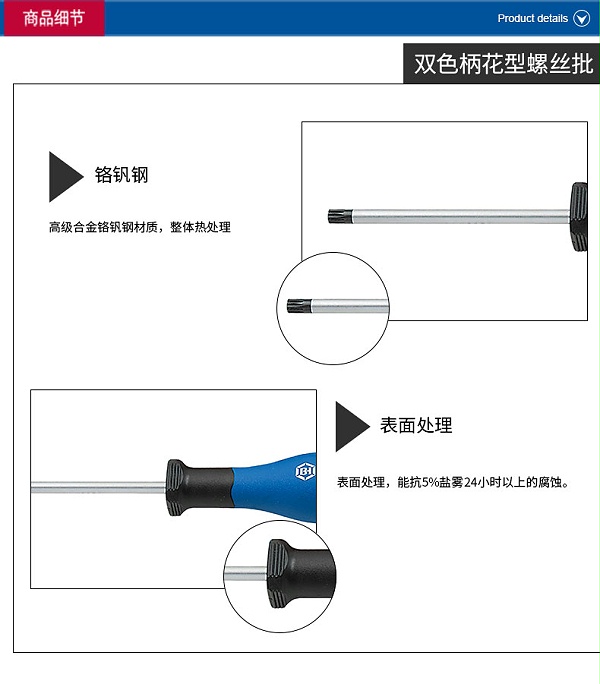 商品细节

Product details

双色柄花型螺丝批

铬钒钢

高级合金铬钒钢材质，整体热处理

表面处理

表面处理，能抗5%盐雾24小时以上的腐蚀。