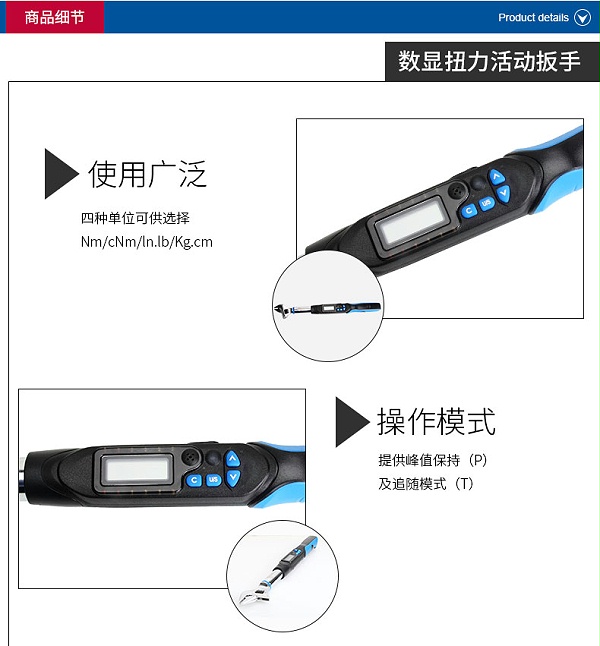 商品细节

Product details

数显扭力活动扳手

使用广泛

四种单位可供选择
Nm/cNm/In.lb/Kg.cm

C U/S

操作模式

提供峰值保持（P）
及追随模式（T）

C U/S