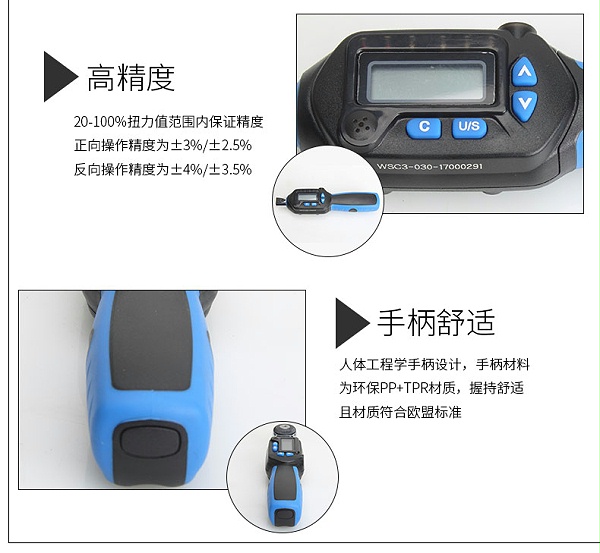 高精度

20-100%扭力值范围内保证精度
正向操作精度为±3%/±2.5%
反向操作精度为±4%/±3.5%

C
U/S
WSC3-030-17000291

手柄舒适

人体工程学手柄设计，手柄材料为环保PP+TPR材质，握持舒适且材质符合欧盟标准