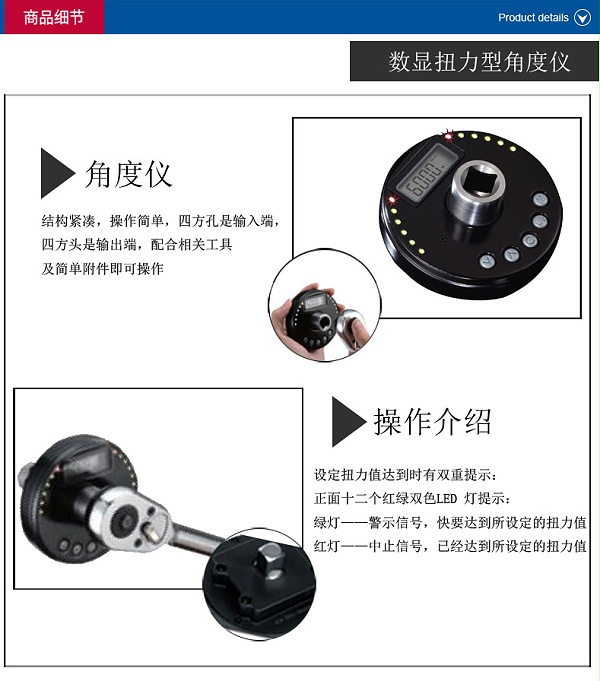 商品细节

Product details

数显扭力型角度仪

角度仪

结构紧凑，操作简单，四方孔是输入端，四方头是输出端，配合相关工具及简单附件即可操作

6000

操作介绍

设定扭力值达到时有双重提示：
正面十二个红绿双色LED 灯提示：
绿灯——警示信号，快要达到所设定的扭力值
红灯——中止信号，已经达到所设定的扭力值