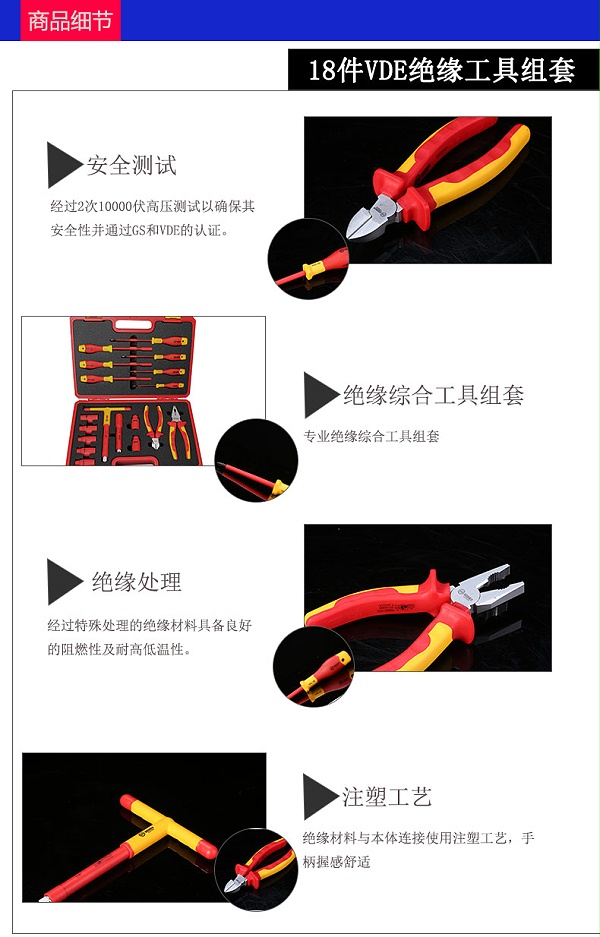 商品细节

18件VDE绝缘工具组套

安全测试

经过2次10000伏高压测试以确保其安全性并通过GS和VDE的认证。

绝缘综合工具组套

专业绝缘综合工具组套

绝缘处理

经过特殊处理的绝缘材料具备良好的阻燃性及耐高低温性。

注塑工艺

绝缘材料与本体连接使用注塑工艺，手柄握感舒适