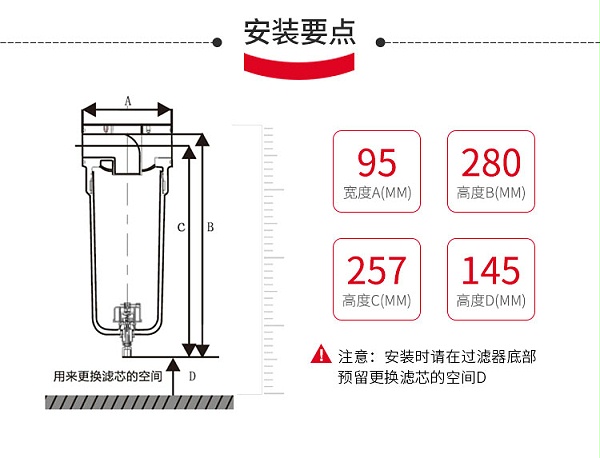 安装要点

A

C

B

用来更换滤芯的空间

D

95
宽度A(MM)

280
高度B(MM)

257
高度C(MM)

145
高度D(MM)

注意：安装时请在过滤器底部预留更换滤芯的空间D